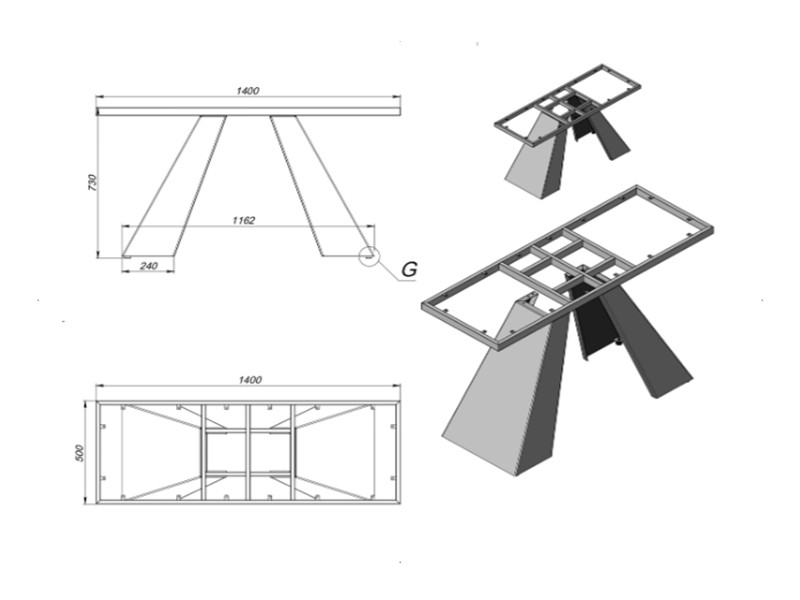 1400
730
1162
240
G
1400
500