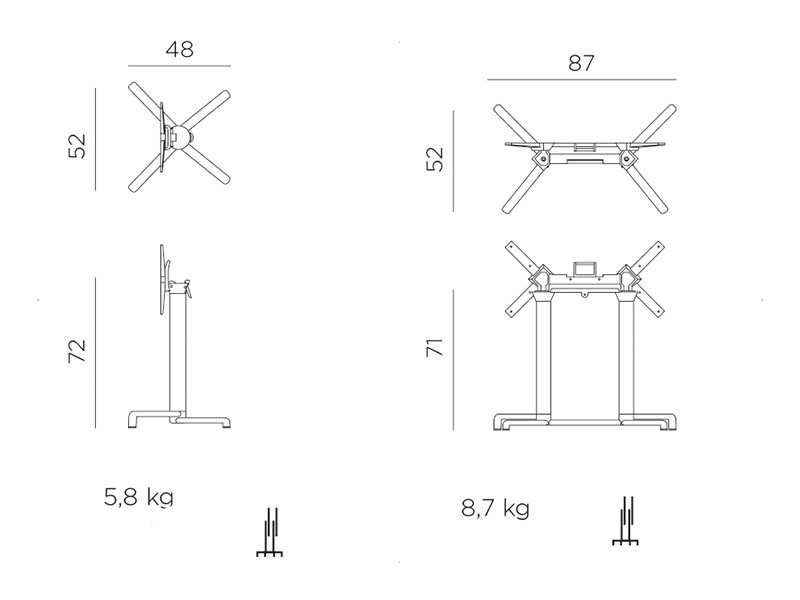 48

52

72

5,8 kg

87

52

71

8,7 kg